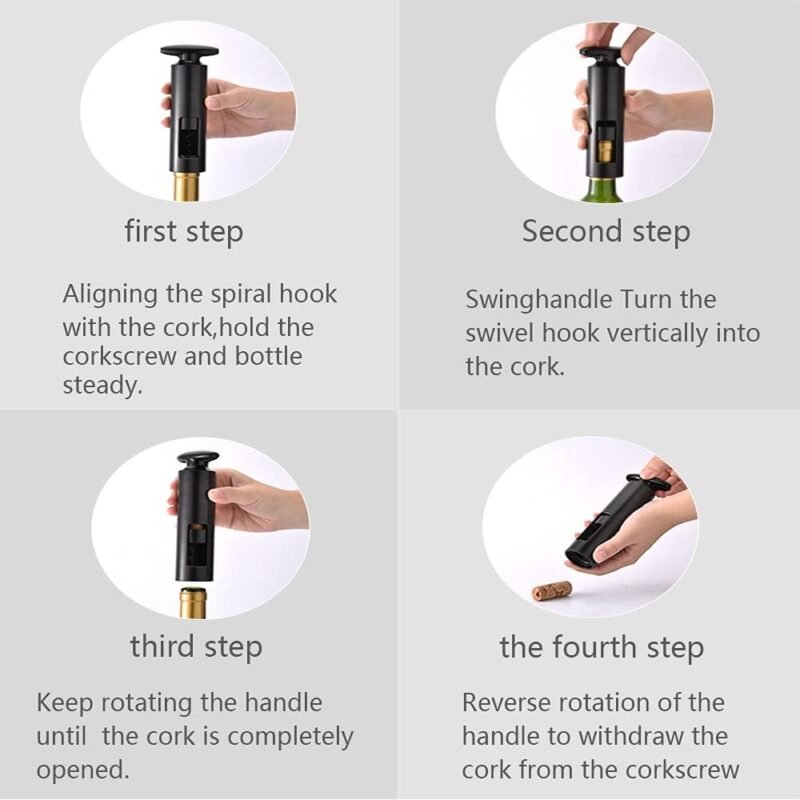 first step

Aligning the spiral hook with the cork,hold the corkscrew and bottle steady.

Second step

Swinghandle Turn the swivel hook vertically into the cork.

third step

Keep rotating the handle until the cork is completely opened.

the fourth step

Reverse rotation of the handle to withdraw the cork from the corkscrew