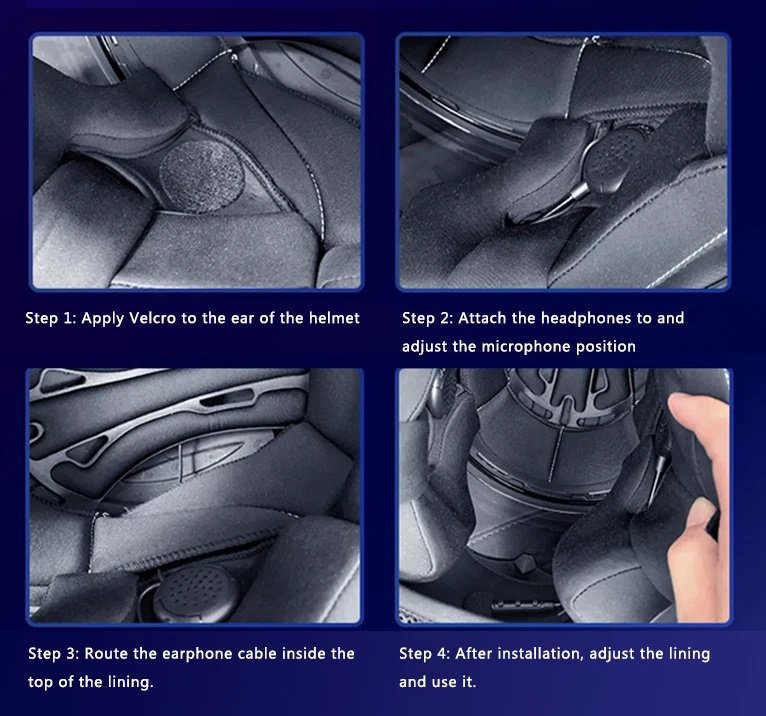 Step 1: Apply Velcro to the ear of the helmet

Step 2: Attach the headphones to and adjust the microphone position

Step 3: Route the earphone cable inside the top of the lining.

Step 4: After installation, adjust the lining and use it.